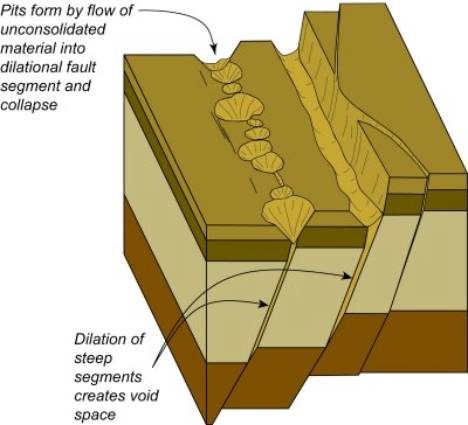 Pits form by flow of unconsolidated material into dilational fault segment and collapse

Dilation of steep segments creates void space